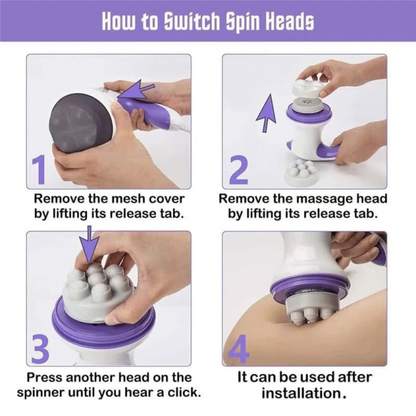 How to Switch Spin Heads

1

Remove the mesh cover by lifting its release tab.

2

Remove the massage head by lifting its release tab.

3

Press another head on the spinner until you hear a click.

4

It can be used after installation.